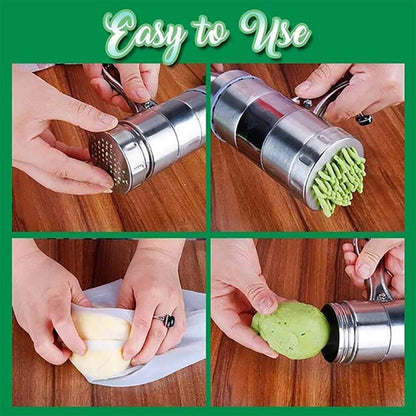 Easy to Use