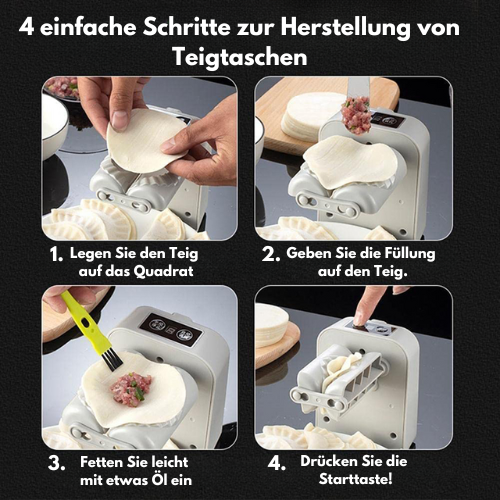 4 einfache Schritte zur Herstellung von Teigtaschen

1. Legen Sie den Teig auf das Quadrat

2. Geben Sie die Füllung auf den Teig.

3. Fetten Sie leicht mit etwas Öl ein

4. Drücken Sie die Starttaste!