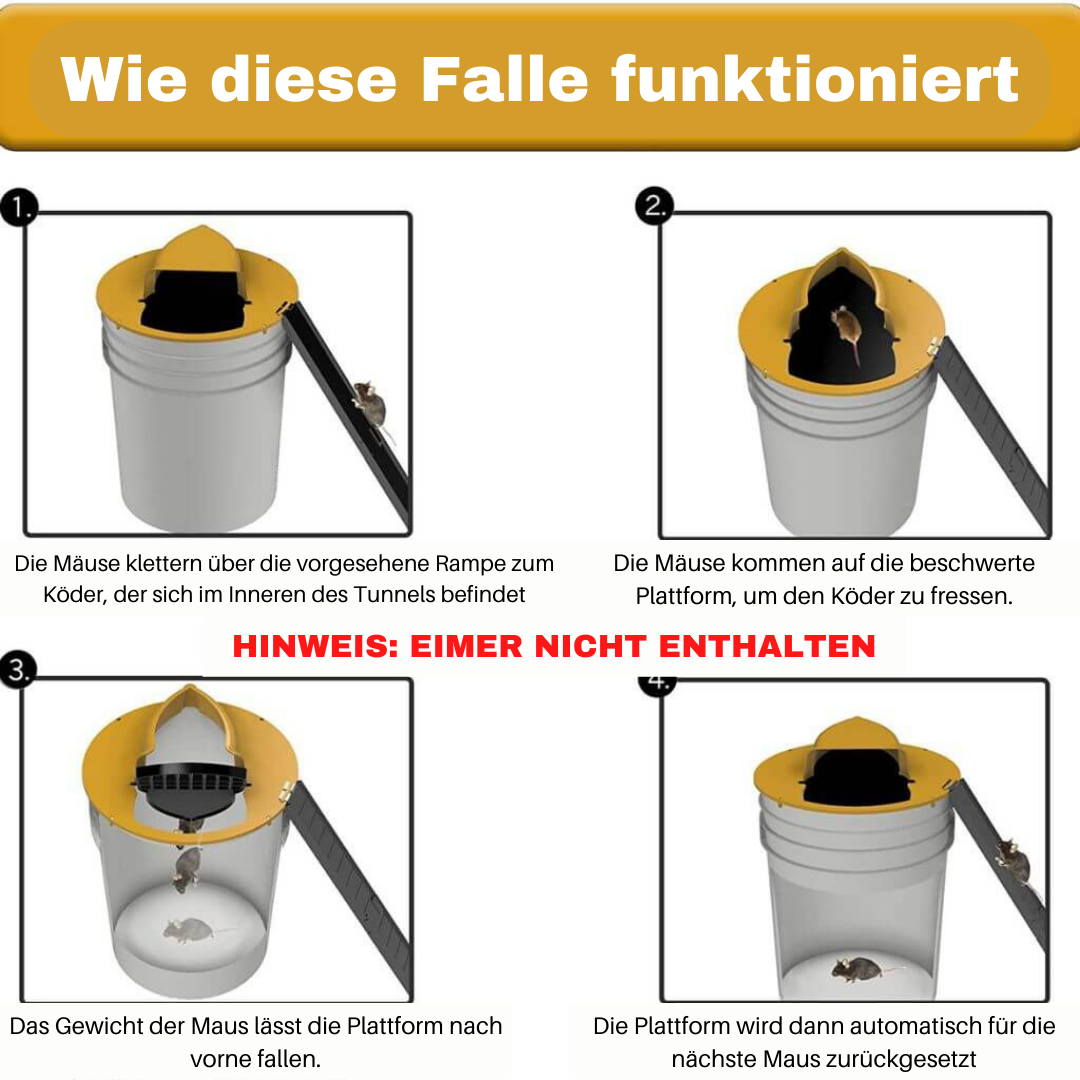 Wie diese Falle funktioniert

1.

Die Mäuse klettern über die vorgesehene Rampe zum Köder, der sich im Inneren des Tunnels befindet

2.

Die Mäuse kommen auf die beschwerte Plattform, um den Köder zu fressen.

HINWEIS: EIMER NICHT ENTHALTEN

3.

Das Gewicht der Maus lässt die Plattform nach vorne fallen.

4.

Die Plattform wird dann automatisch für die nächste Maus zurückgesetzt