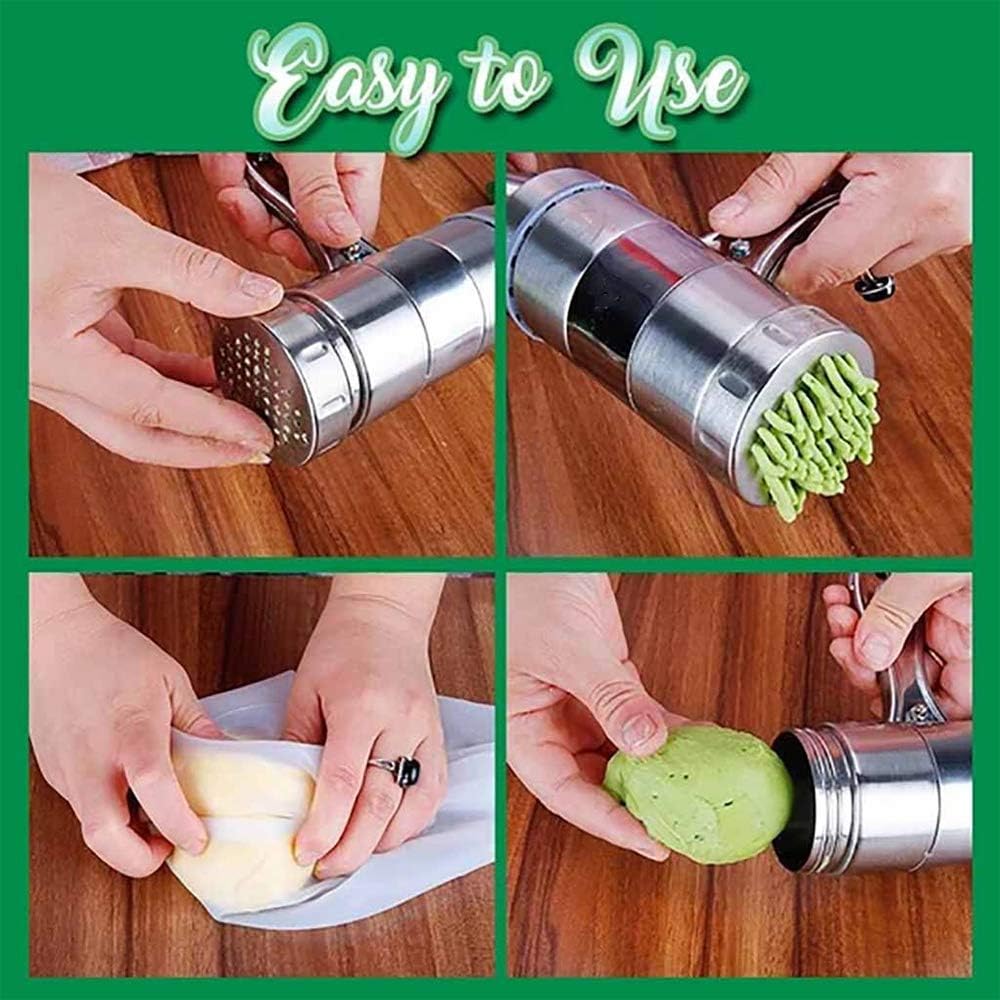 Easy to Use