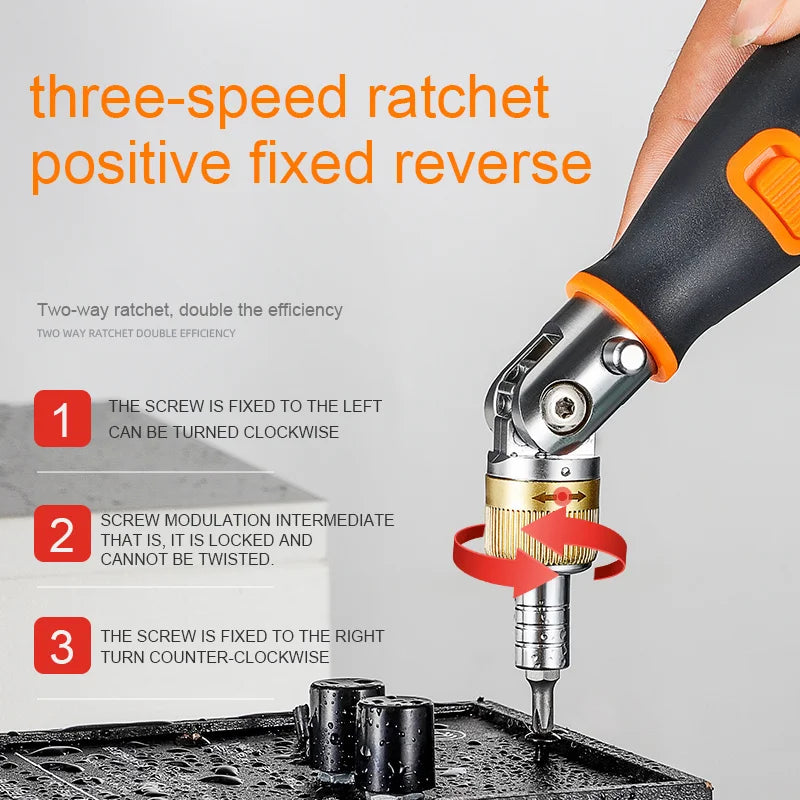 three-speed ratchet positive fixed reverse

Two-way ratchet, double the efficiency
TWO WAY RATCHET DOUBLE EFFICIENCY

1 THE SCREW IS FIXED TO THE LEFT CAN BE TURNED CLOCKWISE

2 SCREW MODULATION INTERMEDIATE THAT IS, IT IS LOCKED AND CANNOT BE TWISTED.

3 THE SCREW IS FIXED TO THE RIGHT TURN COUNTER-CLOCKWISE