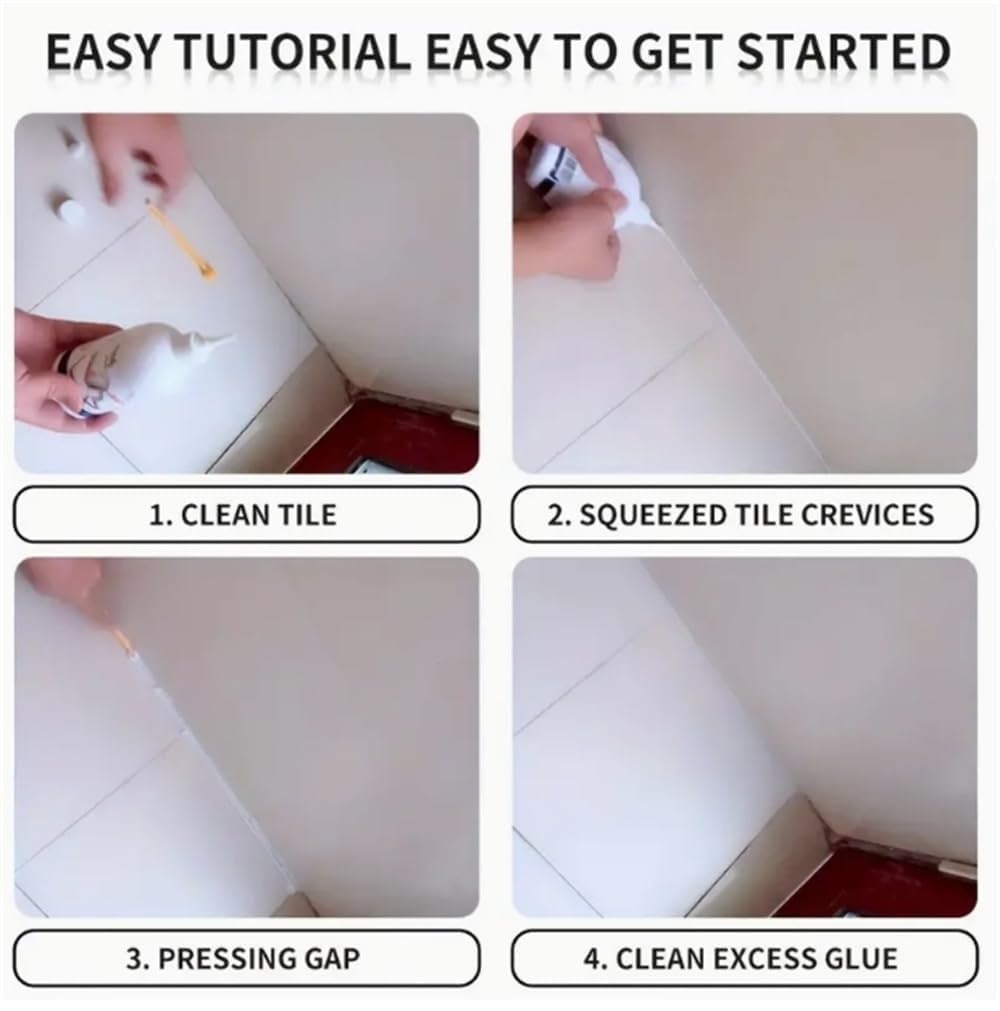 EASY TUTORIAL EASY TO GET STARTED

1. CLEAN TILE

2. SQUEEZED TILE CREVICES

3. PRESSING GAP

4. CLEAN EXCESS GLUE